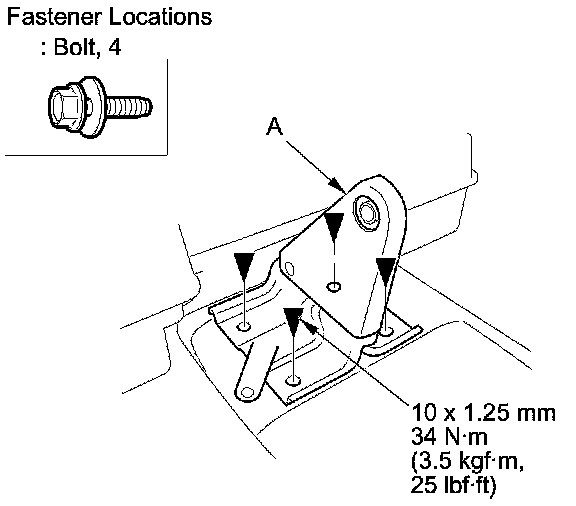 Fastener Locations
: Bolt, 4

A

10 x 1.25 mm
34 N·m
(3.5 kgf·m,
25 lbf·ft)