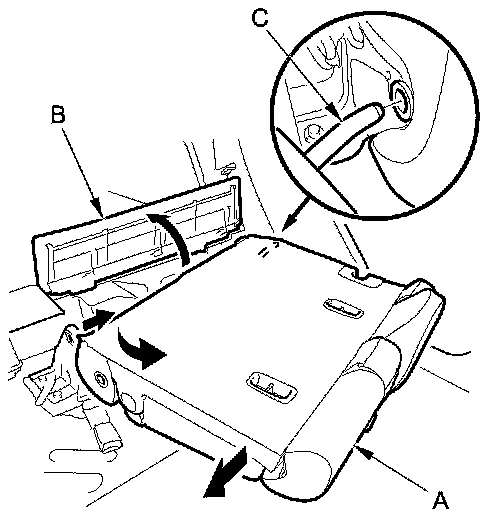 C
B
A