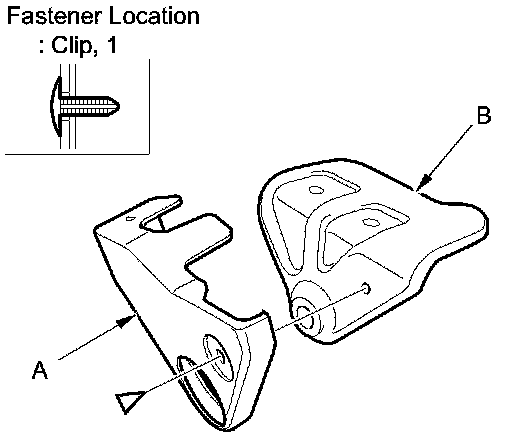 Fastener Location
: Clip, 1

B

A