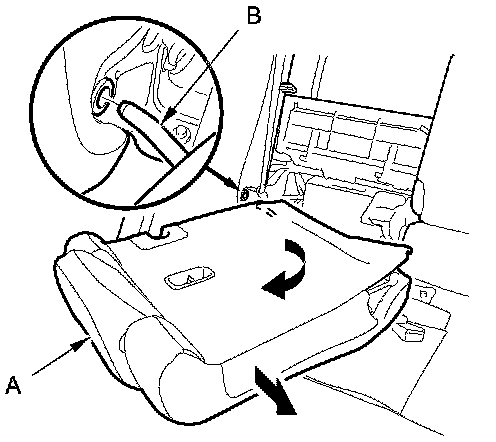 B

A