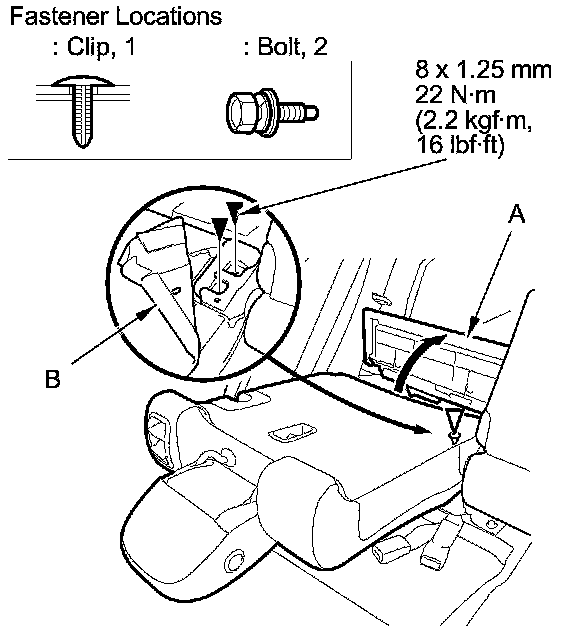 Fastener Locations

: Clip, 1

: Bolt, 2

8 x 1.25 mm
22 N·m
(2.2 kgf·m,
16 lbf·ft)

A

B