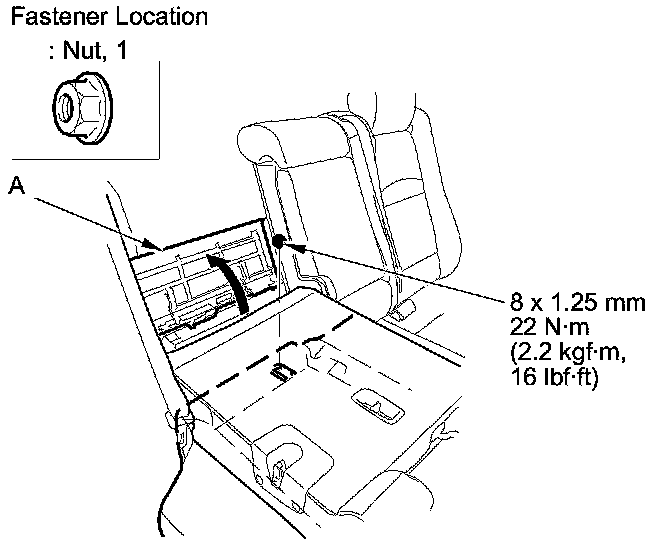 Fastener Location

: Nut, 1

A

8 x 1.25 mm
22 N·m
(2.2 kgf·m,
16 lbf·ft)