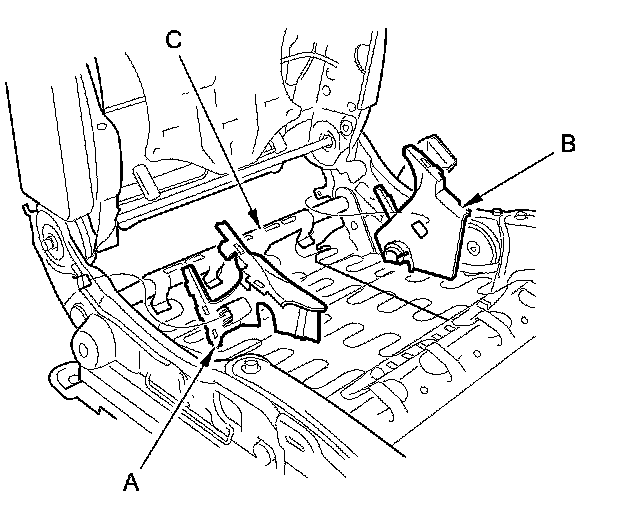 C

B

A