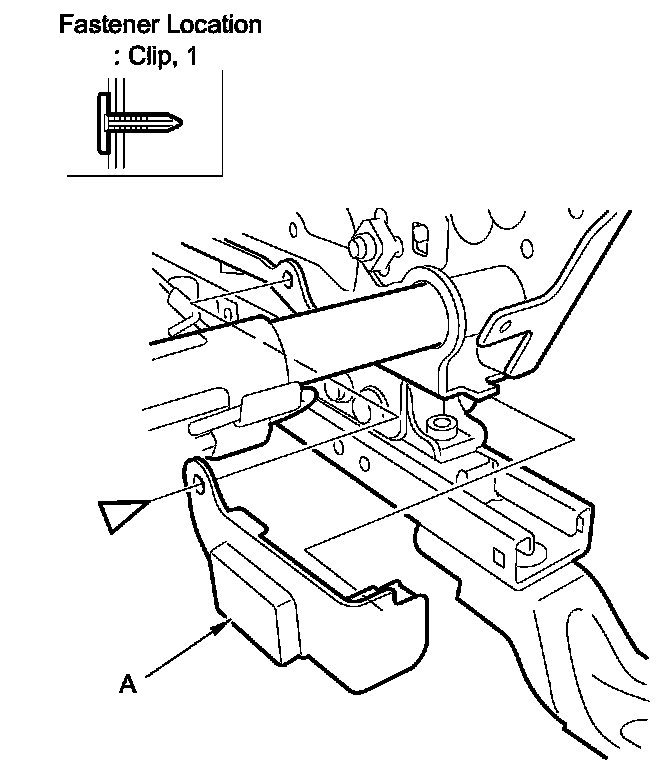 Fastener Location
: Clip, 1

A