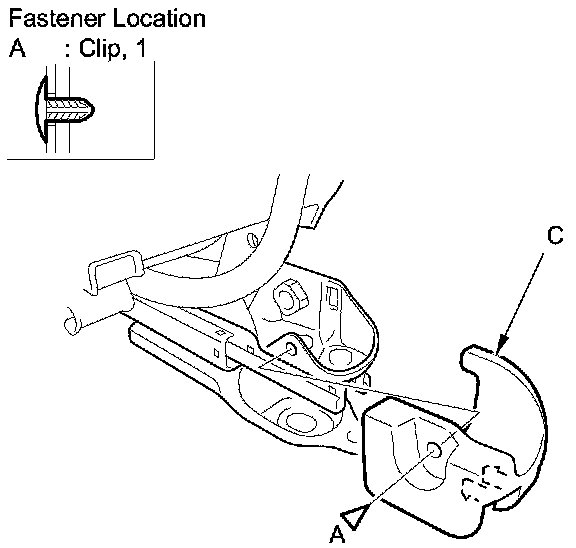 Fastener Location
A : Clip, 1

C

A