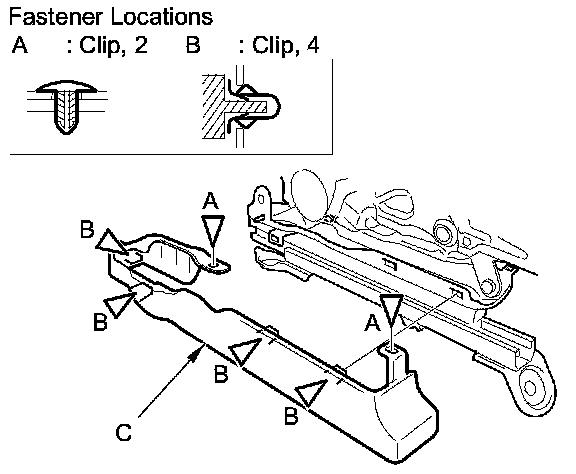 Fastener Locations
A : Clip, 2 B : Clip, 4

A
B
B
A
B
B
C