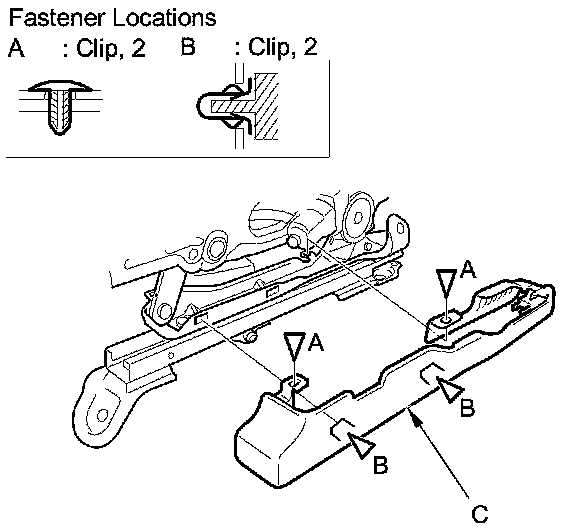 Fastener Locations
A : Clip, 2 B : Clip, 2

A
A
B
B
C