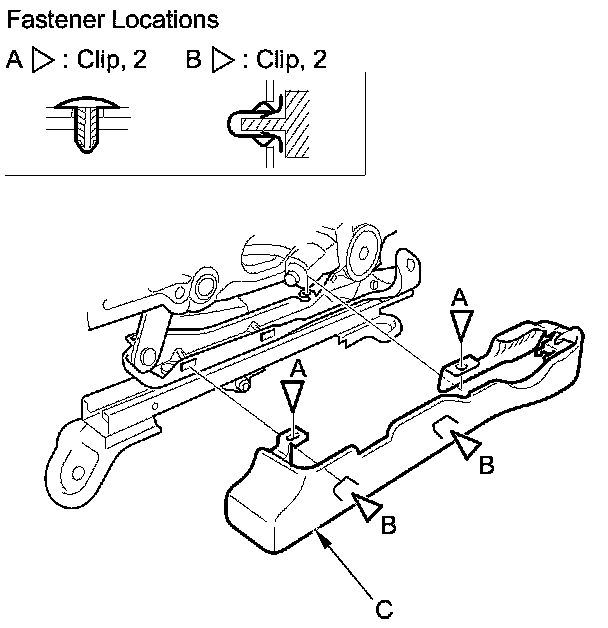 Fastener Locations

A ▷ : Clip, 2    B ▷ : Clip, 2

A

A

B

B

C