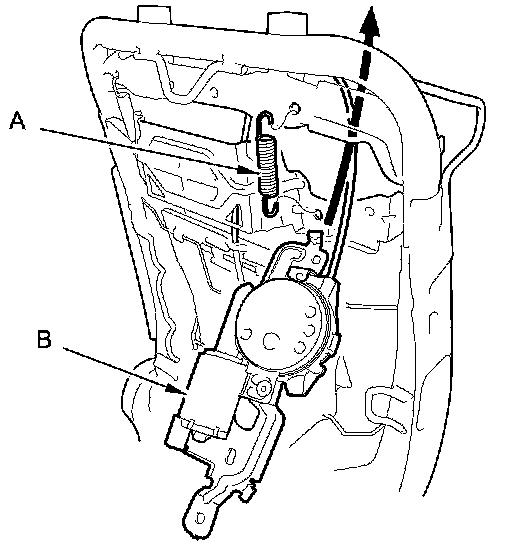 A

B