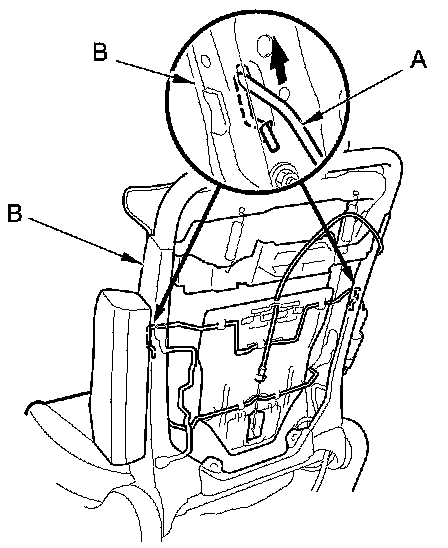 B
A
B