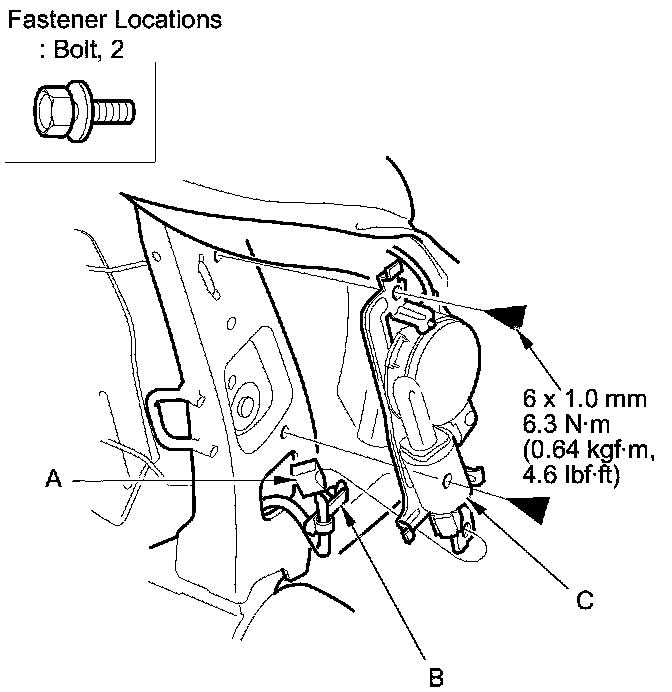 Fastener Locations
: Bolt, 2

6 x 1.0 mm
6.3 N·m
(0.64 kgf·m,
4.6 lbf·ft)

A

C

B