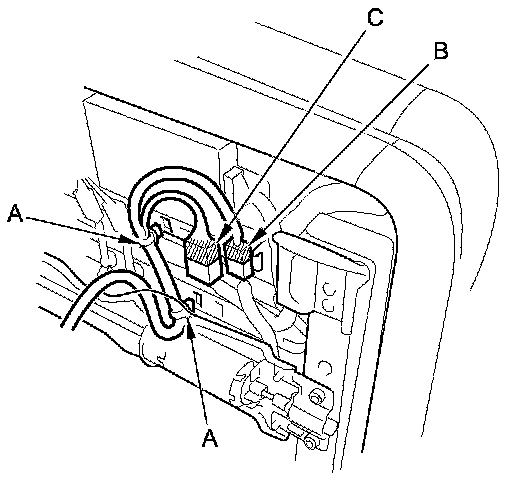 C
B
A
A