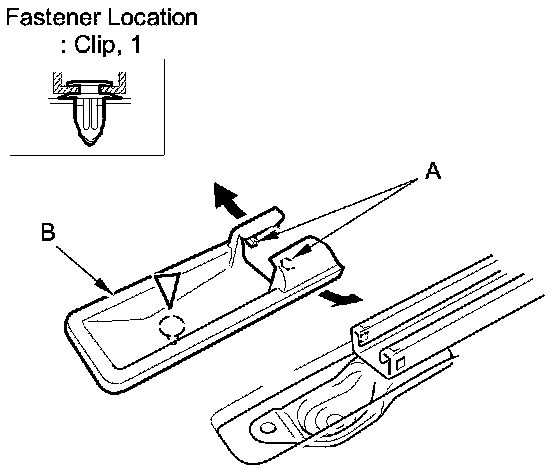 Fastener Location
: Clip, 1

A

B