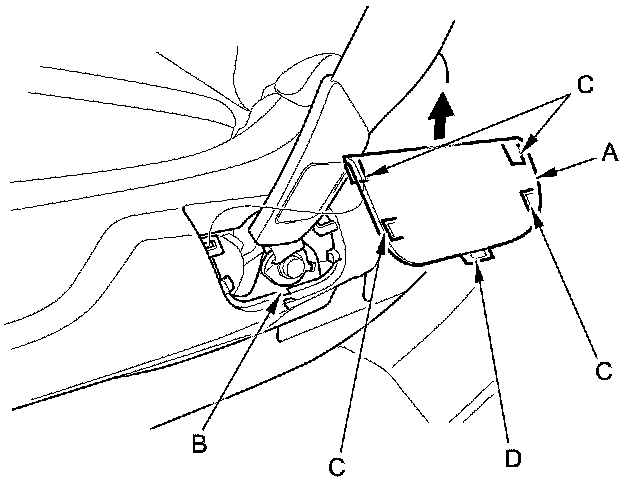 C
A
C
B
C
D