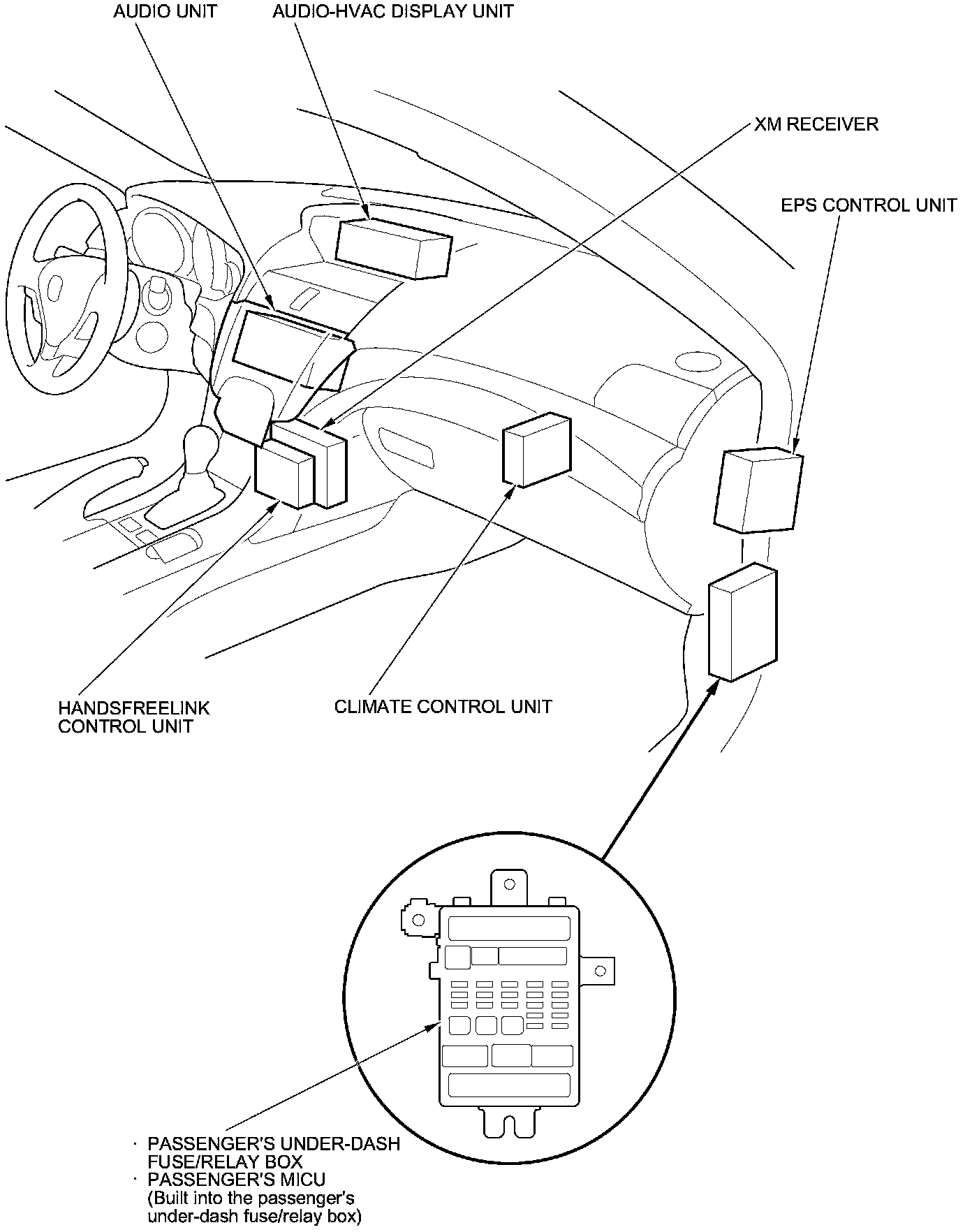 AUDIO UNIT

AUDIO-HVAC DISPLAY UNIT

XM RECEIVER

EPS CONTROL UNIT

HANDSFREELINK CONTROL UNIT

CLIMATE CONTROL UNIT

· PASSENGER'S UNDER-DASH FUSE/RELAY BOX
· PASSENGER'S MICU (Built into the passenger's under-dash fuse/relay box)