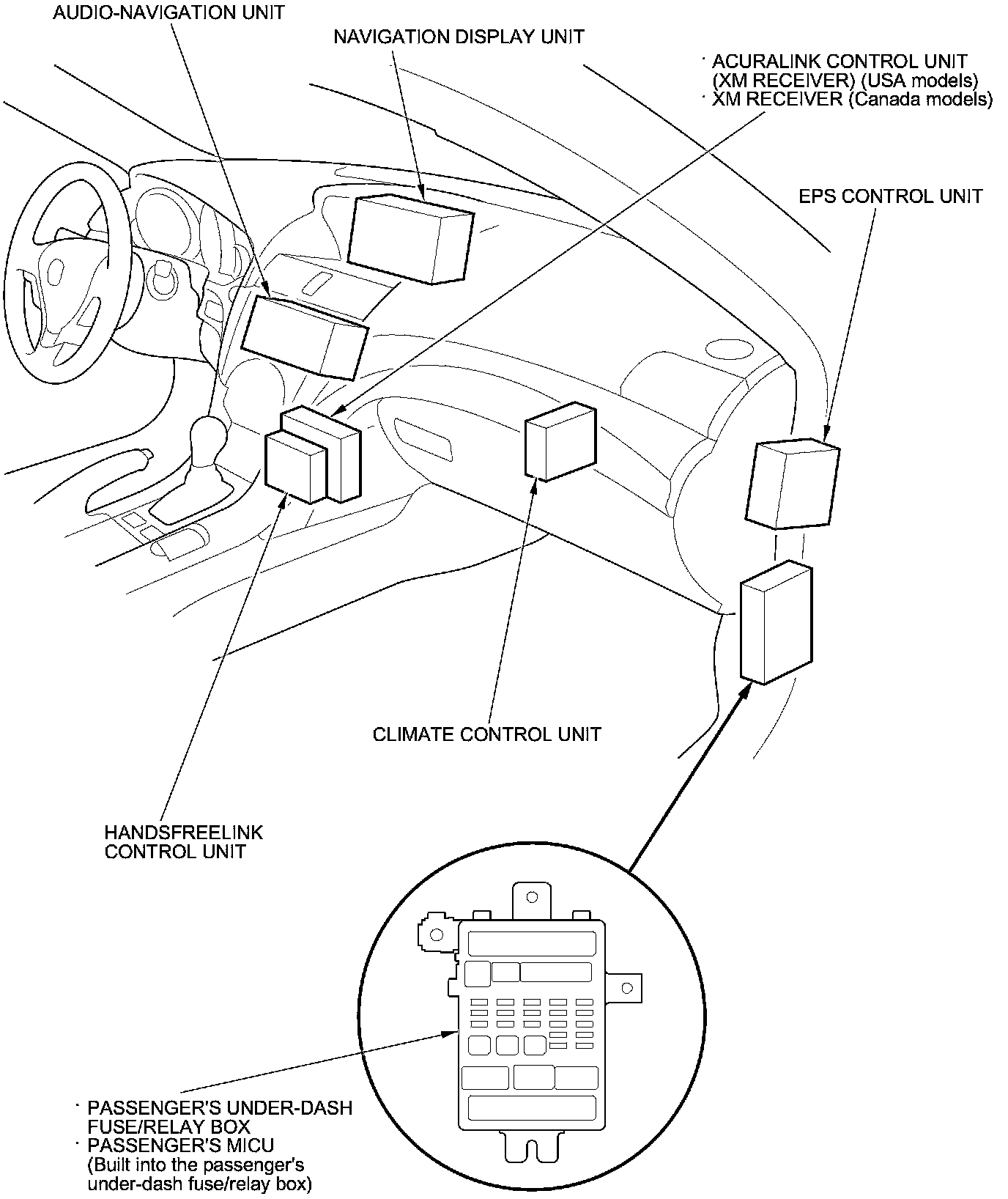 AUDIO-NAVIGATION UNIT

NAVIGATION DISPLAY UNIT

· ACURALINK CONTROL UNIT (XM RECEIVER) (USA models)
· XM RECEIVER (Canada models)

EPS CONTROL UNIT

CLIMATE CONTROL UNIT

HANDSFREELINK CONTROL UNIT

· PASSENGER'S UNDER-DASH FUSE/RELAY BOX
· PASSENGER'S MICU (Built into the passenger's under-dash fuse/relay box)