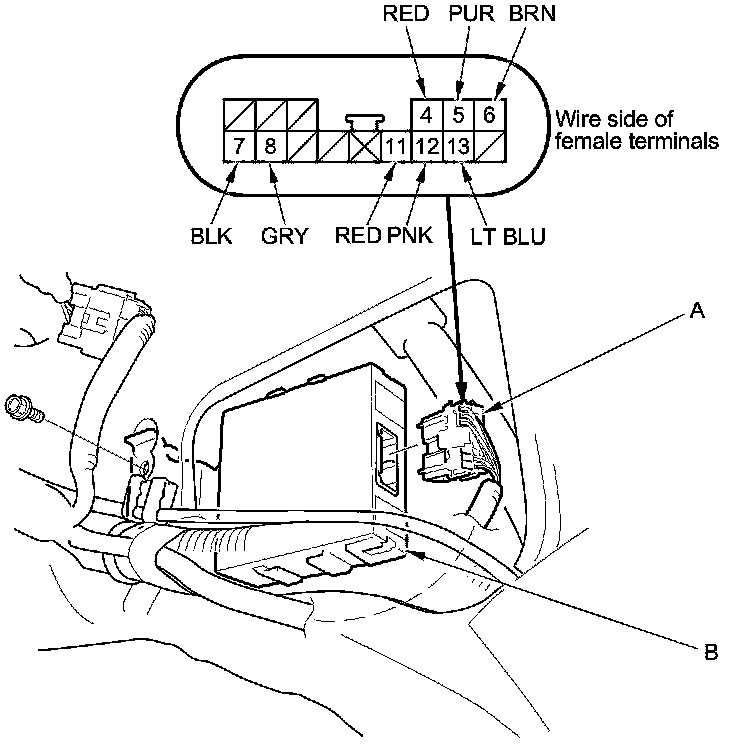 RED PUR BRN

4 5 6
7 8 11 12 13

Wire side of female terminals

BLK GRY RED PNK LT BLU

A

B