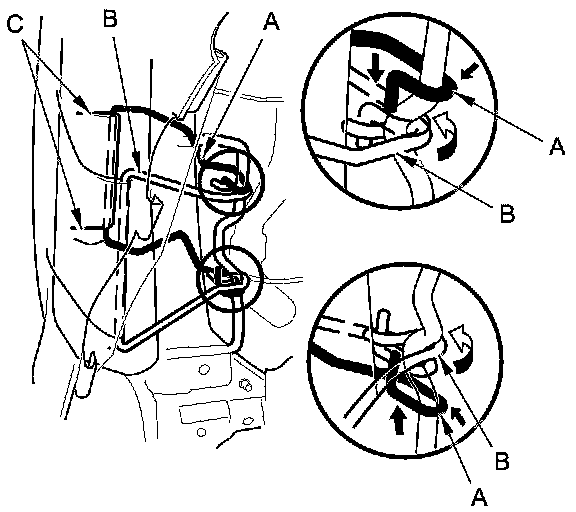 C
B
A
A
B
B
A