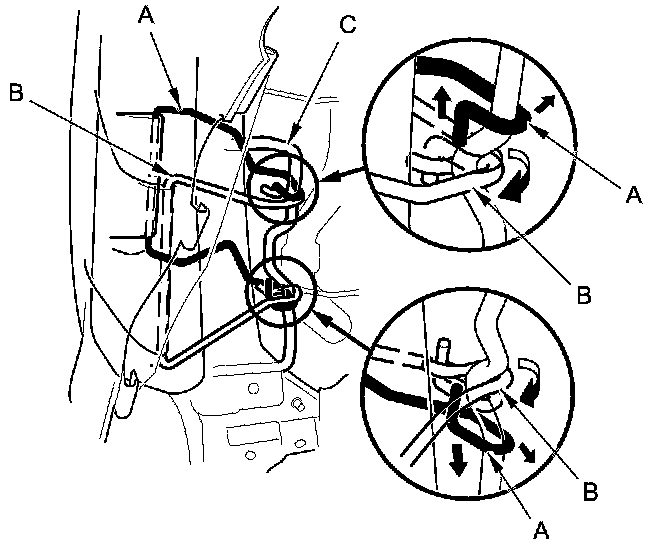 A
C
B
A
B
B
A