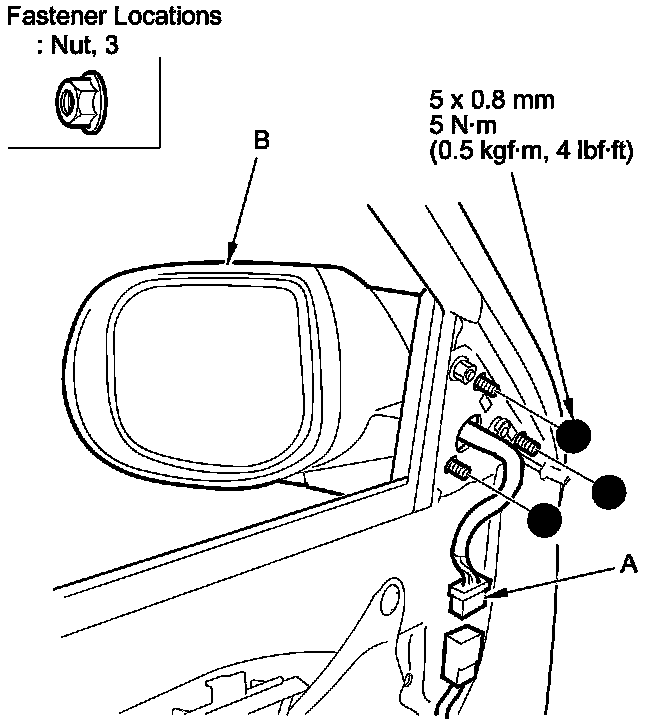 Fastener Locations
: Nut, 3

B

5 x 0.8 mm
5 N·m
(0.5 kgf·m, 4 lbf·ft)

A