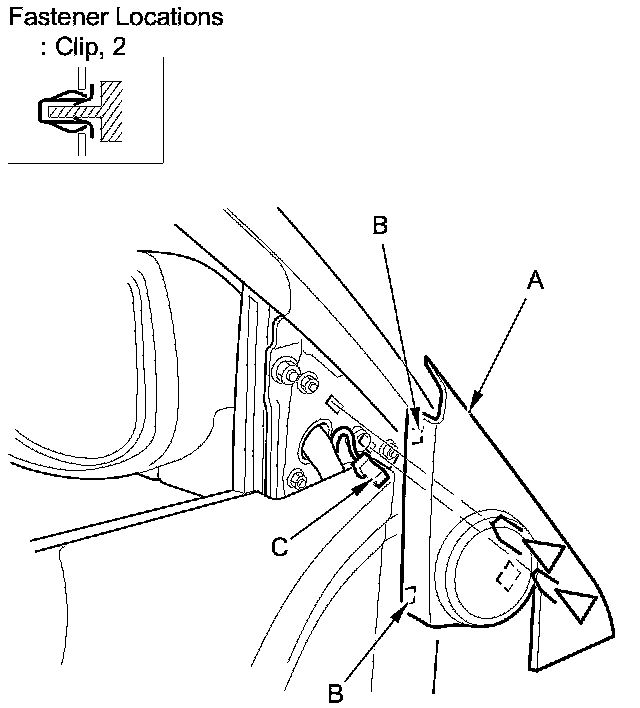 Fastener Locations
: Clip, 2

B
A
C
B