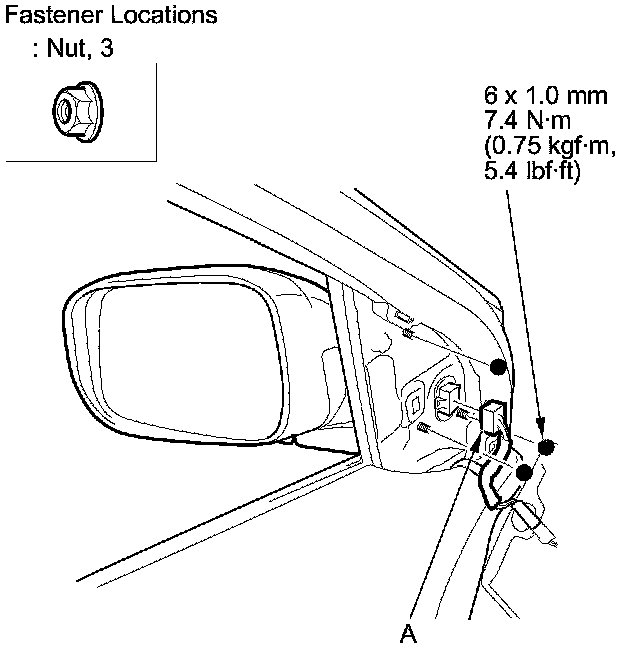 Fastener Locations

: Nut, 3

6 x 1.0 mm
7.4 N·m
(0.75 kgf·m,
5.4 lbf·ft)

A