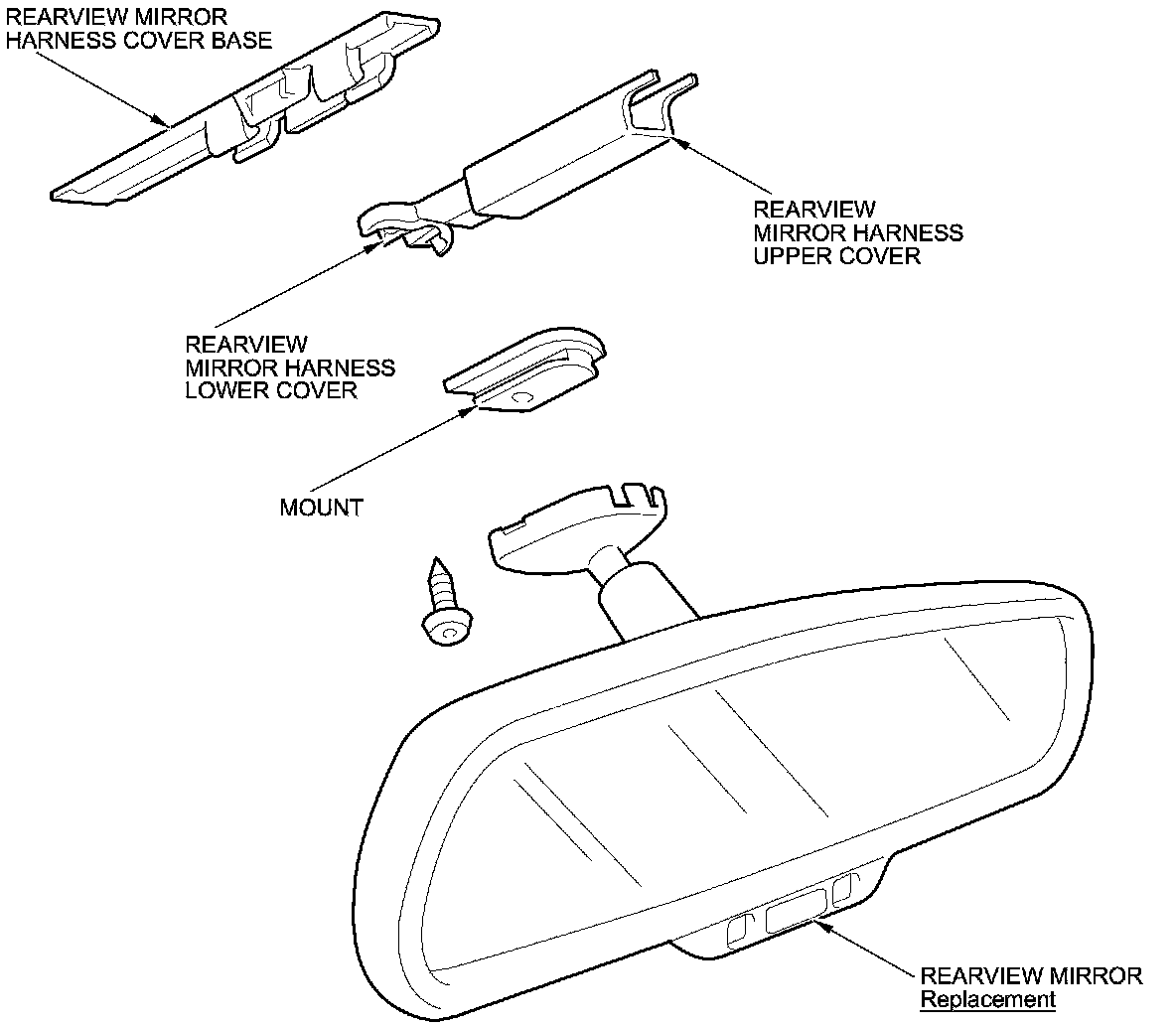 REARVIEW MIRROR
HARNESS COVER BASE

REARVIEW
MIRROR HARNESS
UPPER COVER

REARVIEW
MIRROR HARNESS
LOWER COVER

MOUNT

REARVIEW MIRROR
Replacement