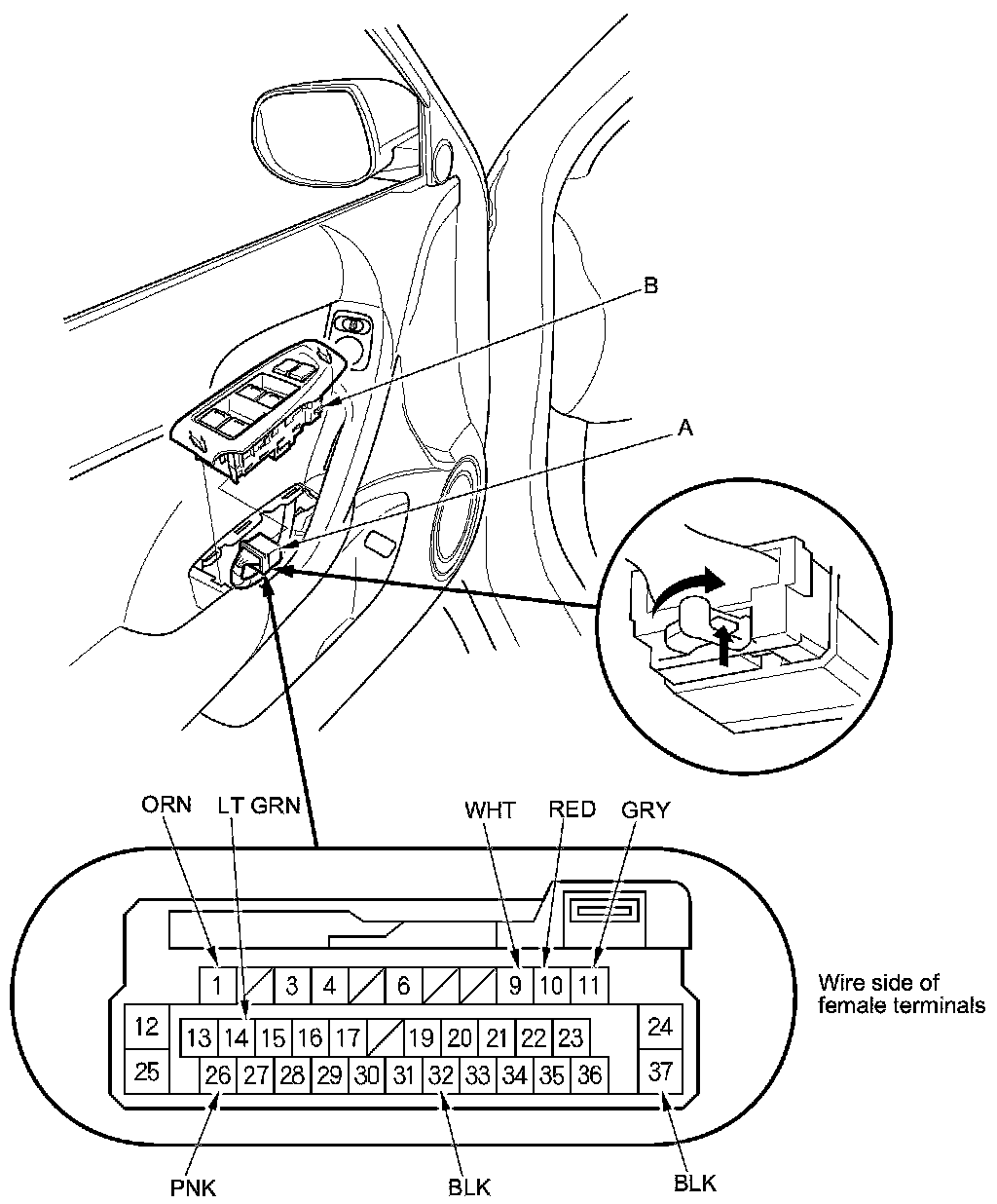 B

A

ORN LT GRN WHT RED GRY

1 3 4 6 9 10 11

12 13 14 15 16 17 19 20 21 22 23 24

25 26 27 28 29 30 31 32 33 34 35 36 37

Wire side of female terminals

PNK BLK BLK