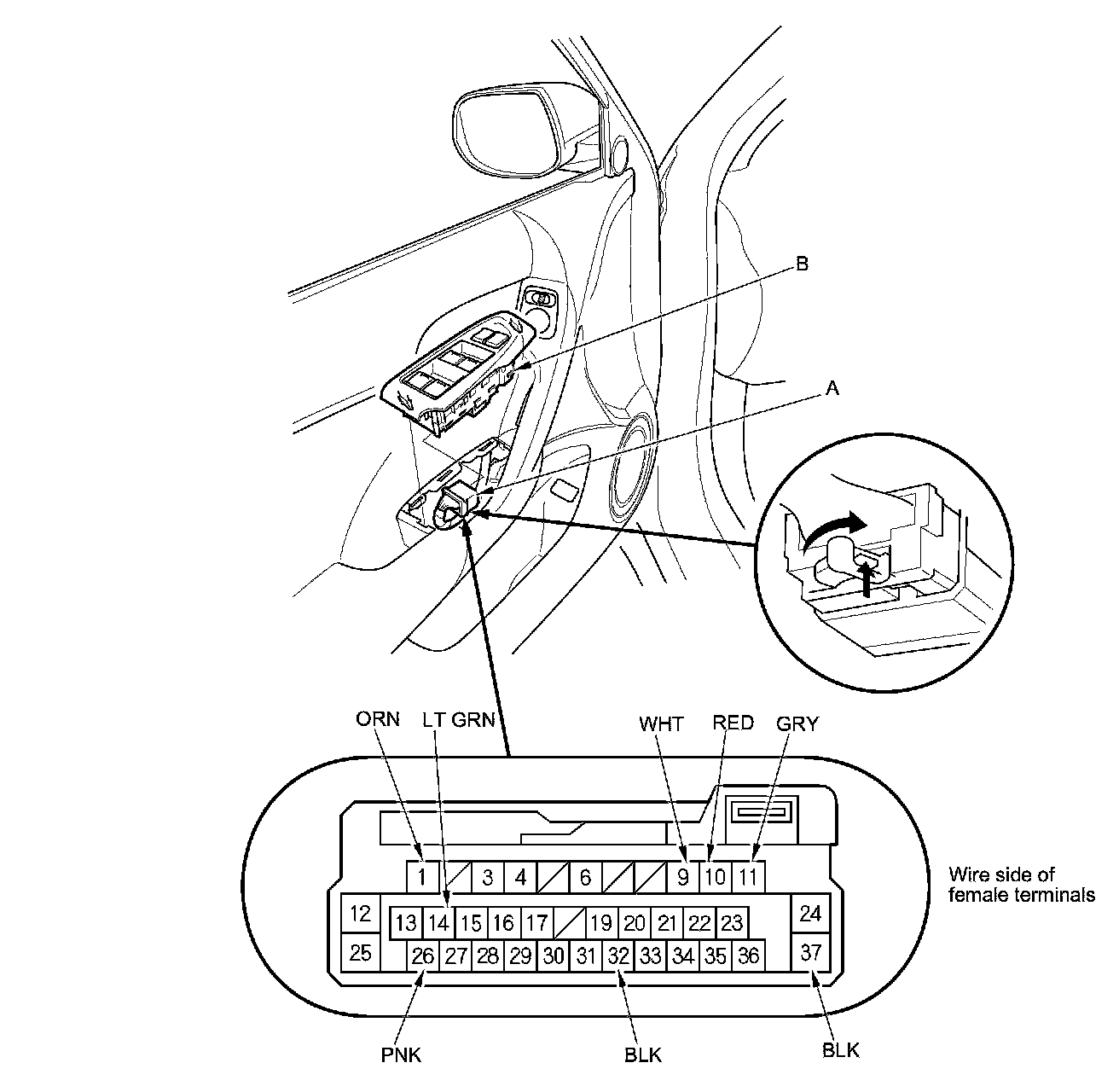 B

A

ORN LT GRN WHT RED GRY

1 3 4 6 9 10 11

12 13 14 15 16 17 19 20 21 22 23 24

25 26 27 28 29 30 31 32 33 34 35 36 37

Wire side of female terminals

PNK BLK BLK