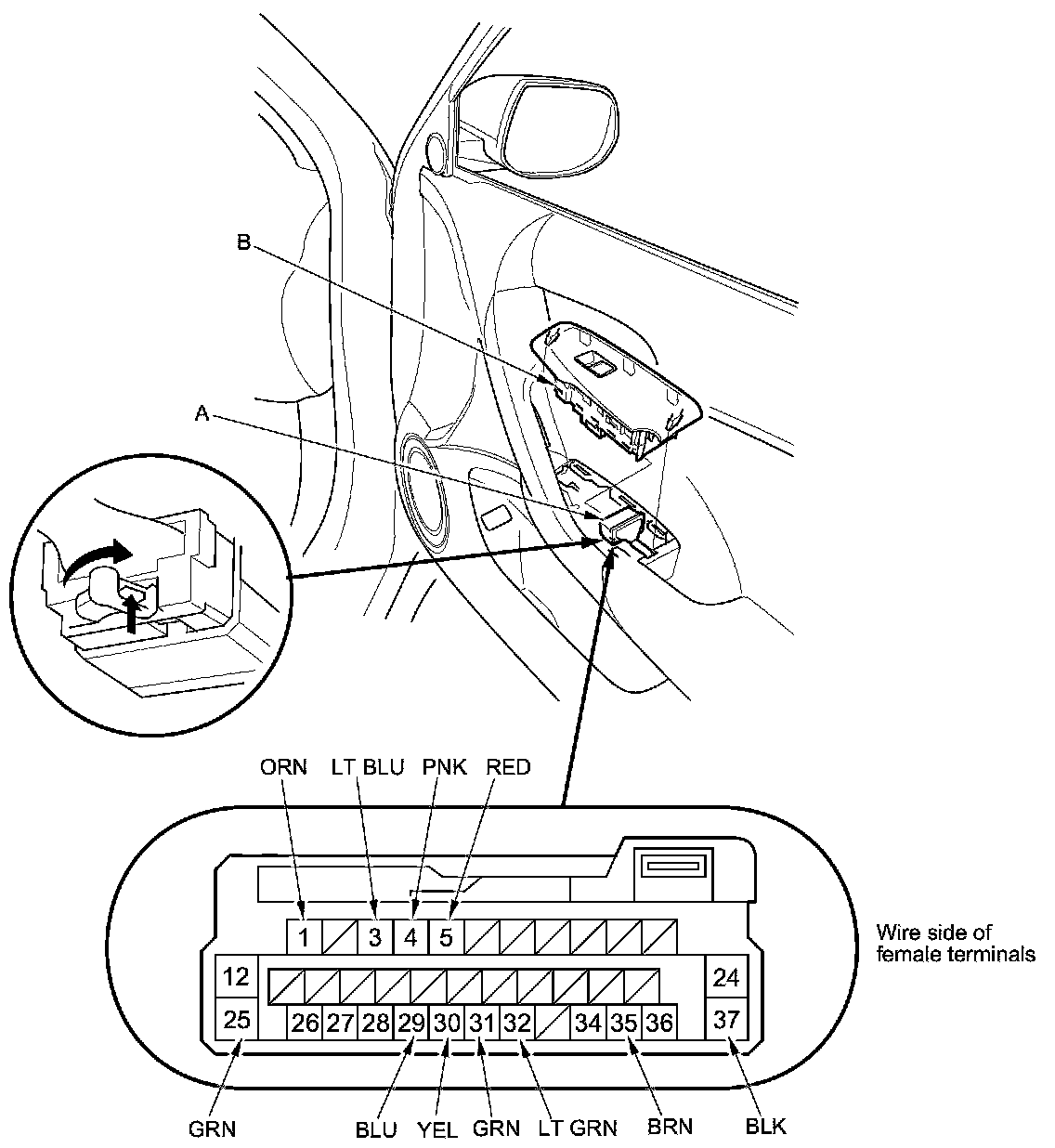 B

A

ORN LT BLU PNK RED

1 3 4 5

12 24

25 26 27 28 29 30 31 32 34 35 36 37

Wire side of female terminals

GRN BLU YEL GRN LT GRN BRN BLK