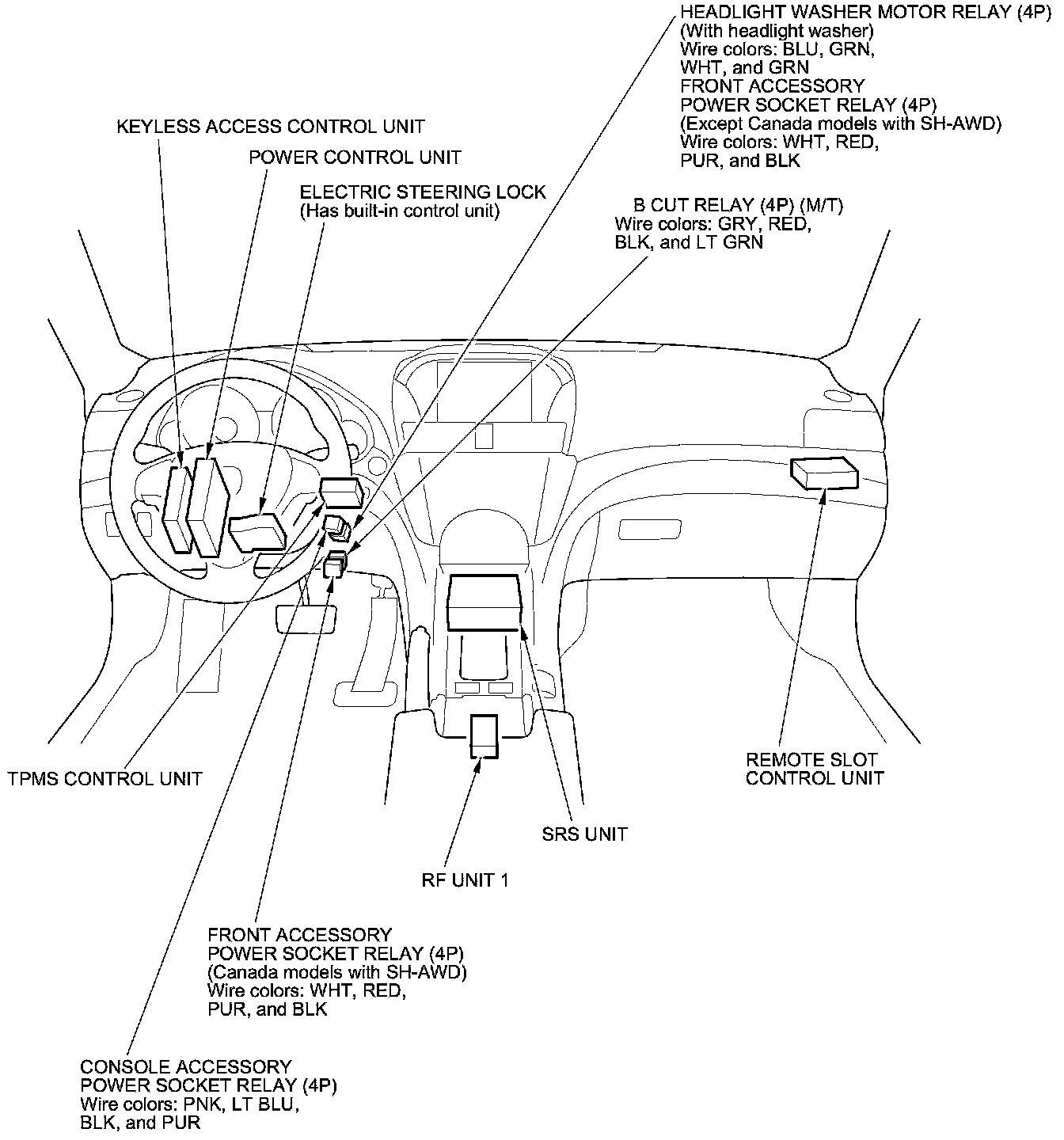 HEADLIGHT WASHER MOTOR RELAY (4P)
(With headlight washer)
Wire colors: BLU, GRN, WHT, and GRN
FRONT ACCESSORY POWER SOCKET RELAY (4P)
(Except Canada models with SH-AWD)
Wire colors: WHT, RED, PUR, and BLK

KEYLESS ACCESS CONTROL UNIT

POWER CONTROL UNIT

ELECTRIC STEERING LOCK
(Has built-in control unit)

B CUT RELAY (4P) (M/T)
Wire colors: GRY, RED, BLK, and LT GRN

TPMS CONTROL UNIT

REMOTE SLOT CONTROL UNIT

SRS UNIT

RF UNIT 1

FRONT ACCESSORY POWER SOCKET RELAY (4P)
(Canada models with SH-AWD)
Wire colors: WHT, RED, PUR, and BLK

CONSOLE ACCESSORY POWER SOCKET RELAY (4P)
Wire colors: PNK, LT BLU, BLK, and PUR