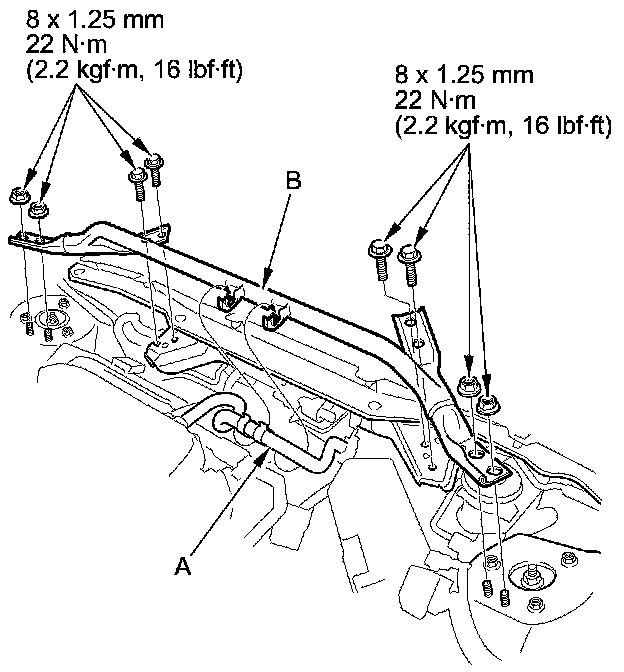 8 x 1.25 mm
22 N·m
(2.2 kgf·m, 16 lbf·ft)

8 x 1.25 mm
22 N·m
(2.2 kgf·m, 16 lbf·ft)

B

A