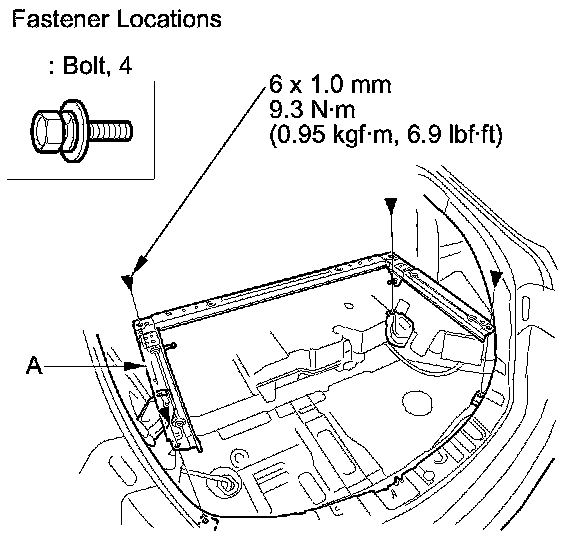 Fastener Locations

: Bolt, 4

6 x 1.0 mm
9.3 N·m
(0.95 kgf·m, 6.9 lbf·ft)

A