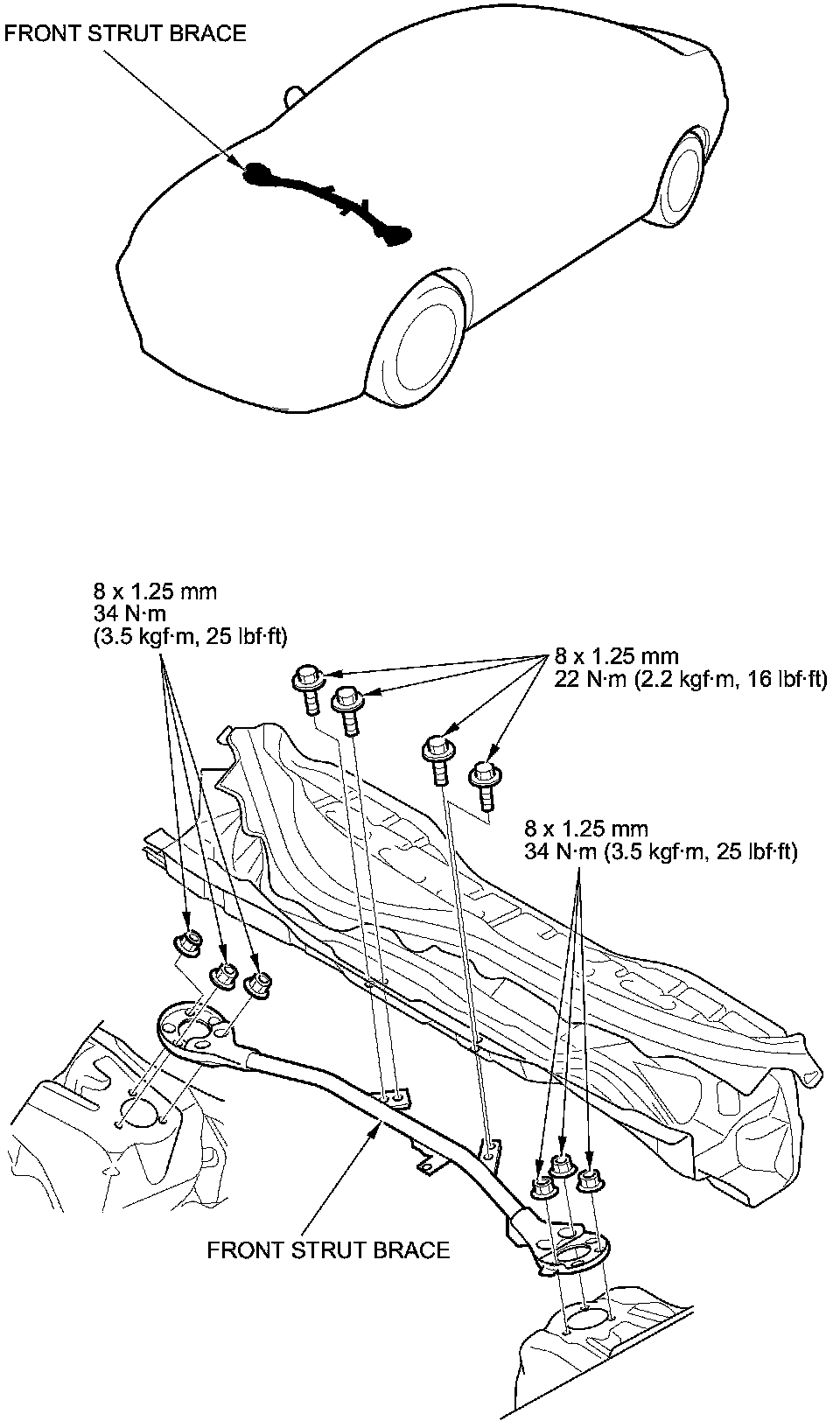 FRONT STRUT BRACE

8 x 1.25 mm
34 N·m
(3.5 kgf·m, 25 lbf·ft)

8 x 1.25 mm
22 N·m (2.2 kgf·m, 16 lbf·ft)

8 x 1.25 mm
34 N·m (3.5 kgf·m, 25 lbf·ft)

FRONT STRUT BRACE