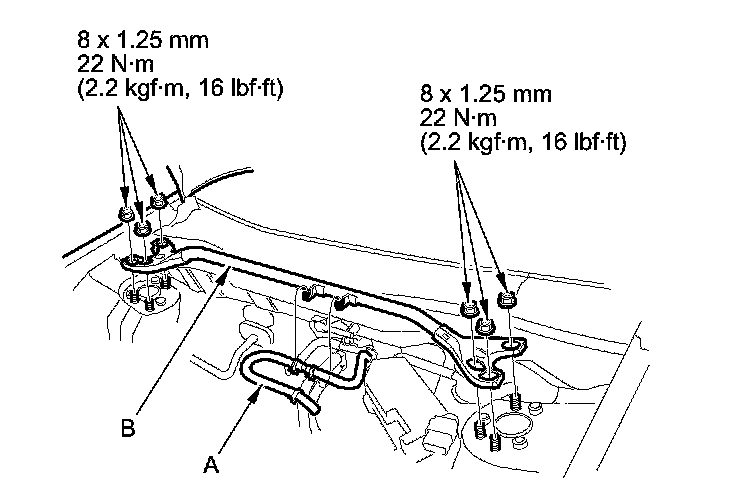 8 x 1.25 mm
22 N·m
(2.2 kgf·m, 16 lbf·ft)

8 x 1.25 mm
22 N·m
(2.2 kgf·m, 16 lbf·ft)

B

A