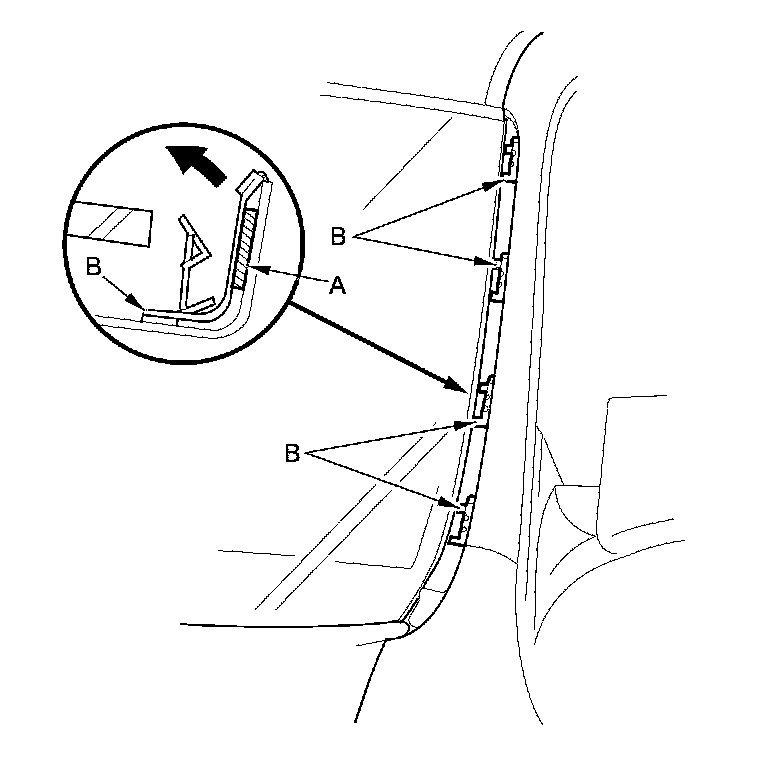 B
A
B
B