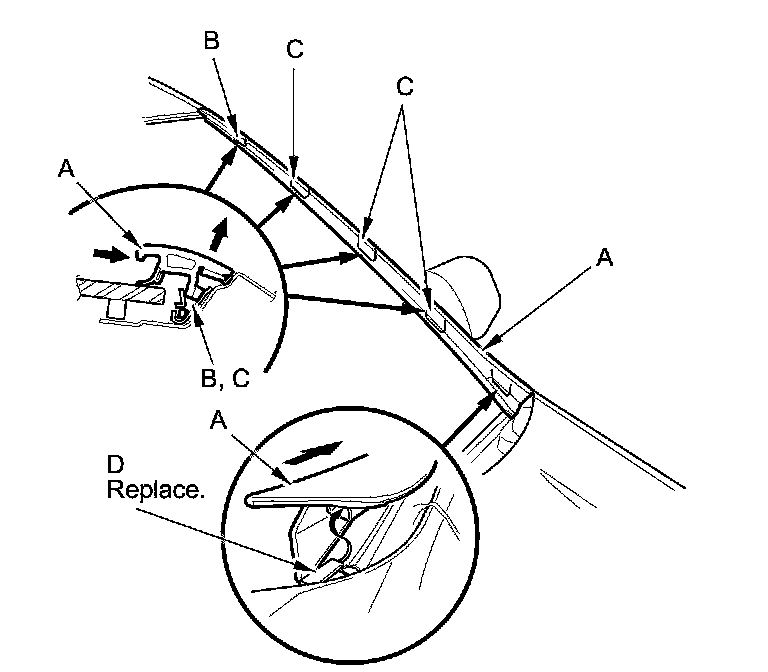 B
C
C
A
A
B, C
A
D
Replace.