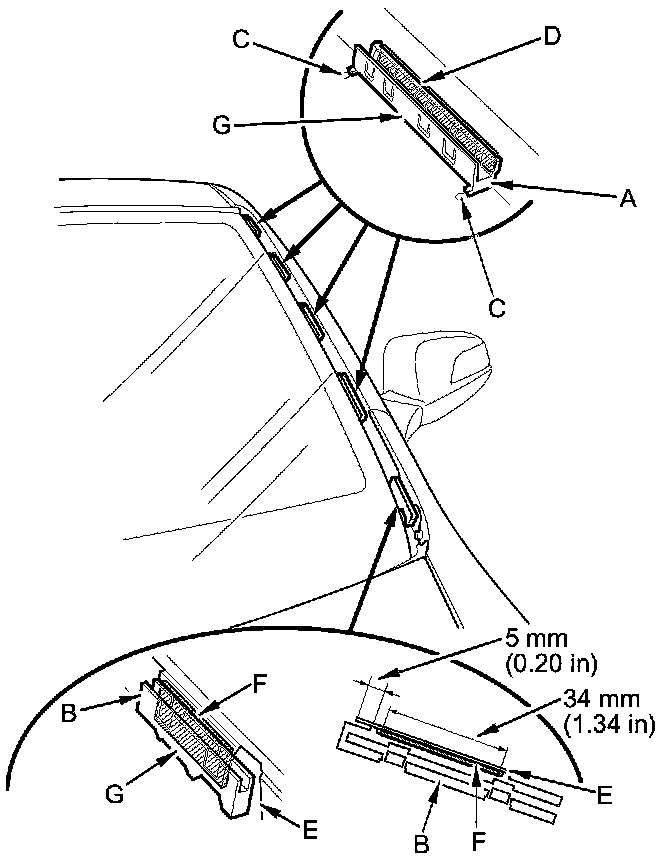 C
D
G
A
C
5 mm
(0.20 in)
34 mm
(1.34 in)
B
F
G
E
E
B
F