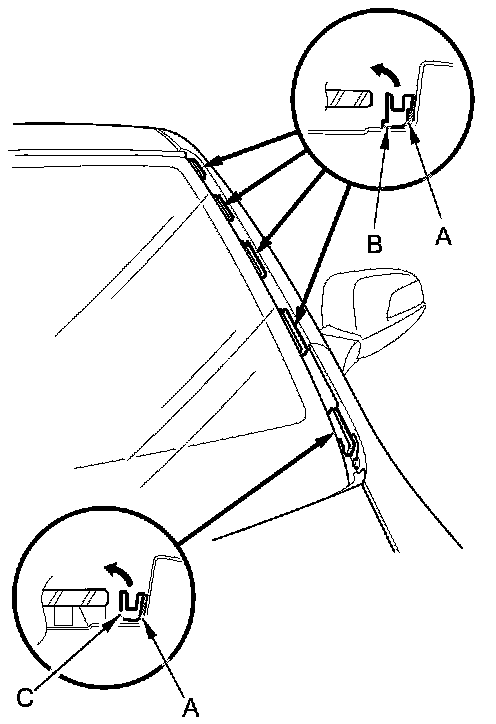 B
A
C
A