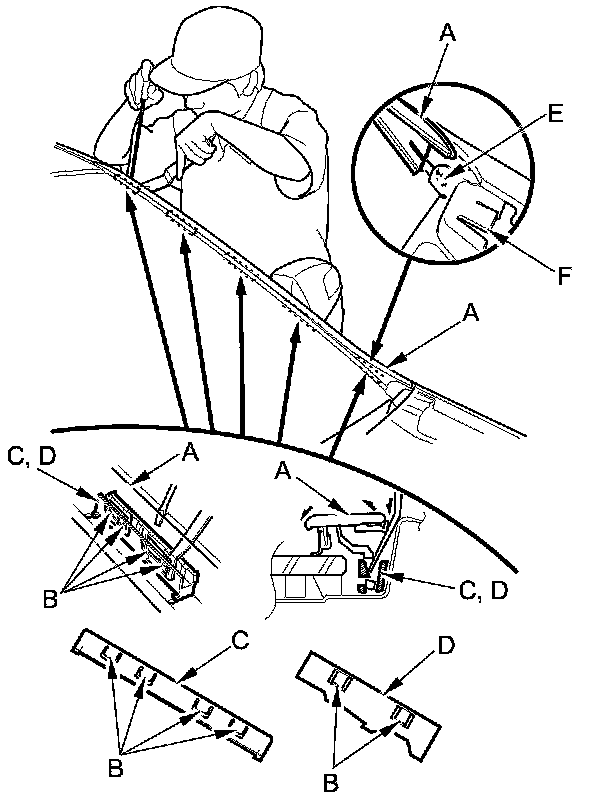 A
E
F
A
C, D
A
A
B
C, D
C
D
B
B