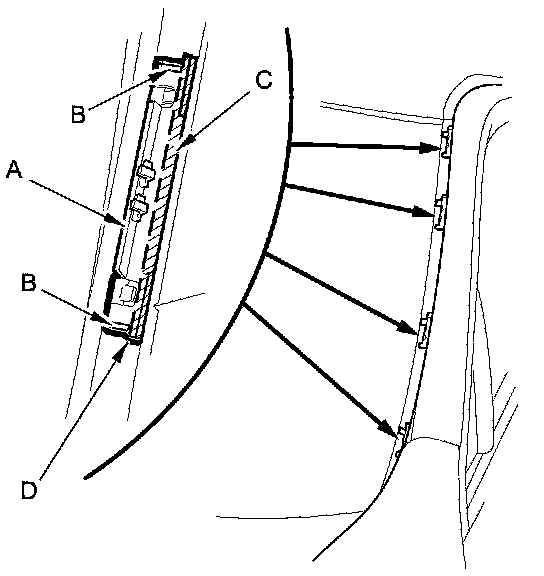 B
C
A
B
D