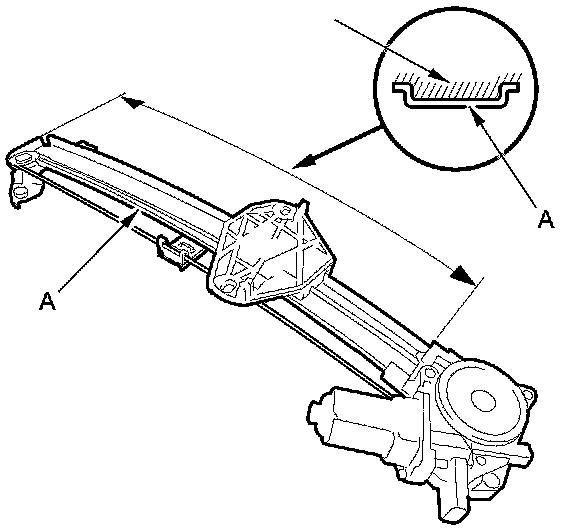 A

A