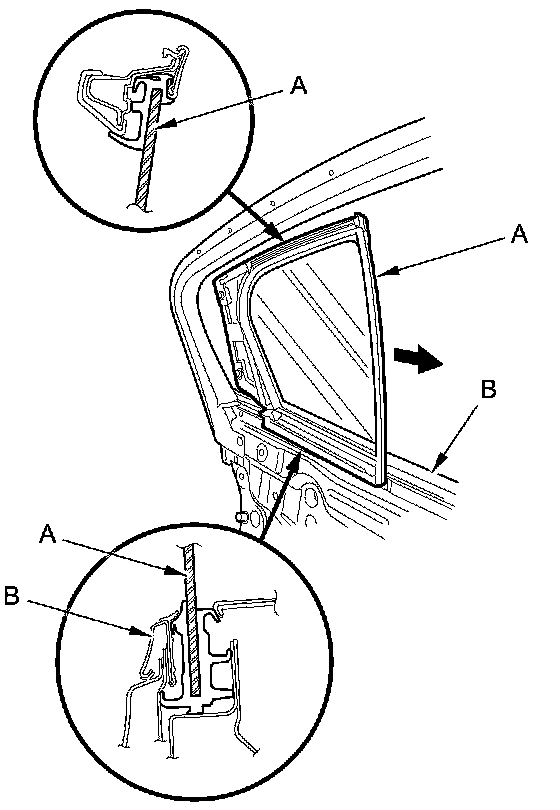 A
A
B
A
B