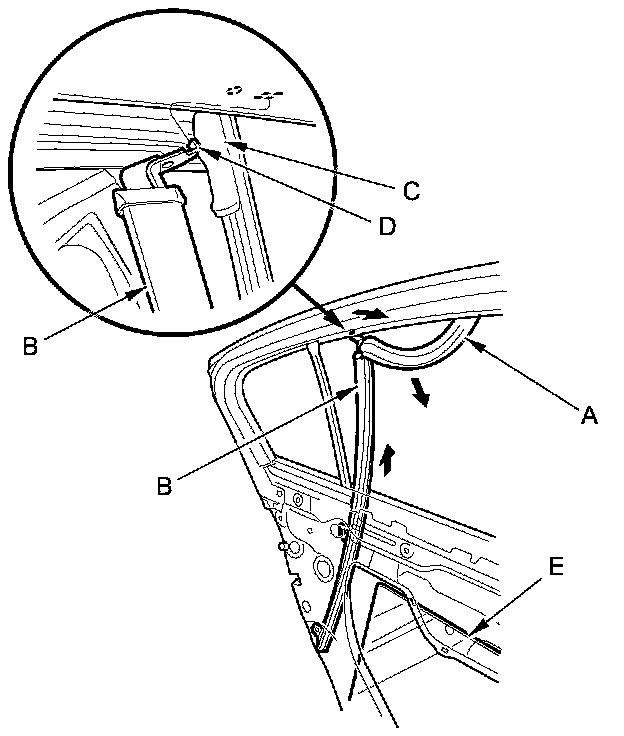 C
D
B
A
B
E