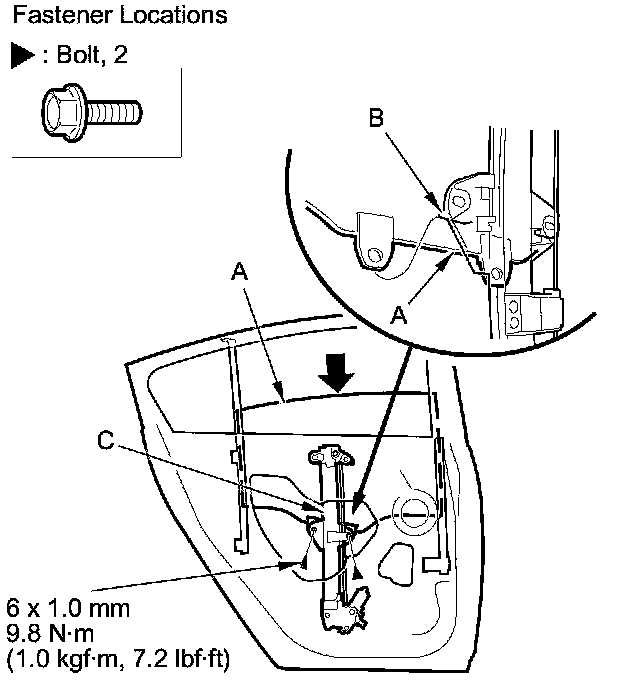 Fastener Locations

▶ : Bolt, 2

B

A

A

C

6 x 1.0 mm
9.8 N·m
(1.0 kgf·m, 7.2 lbf·ft)