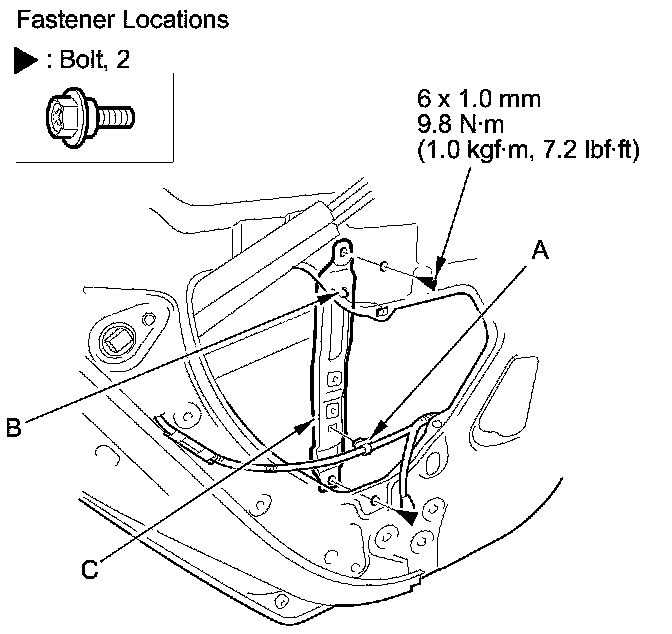 Fastener Locations

▶ : Bolt, 2

6 x 1.0 mm
9.8 N·m
(1.0 kgf·m, 7.2 lbf·ft)

A

B

C