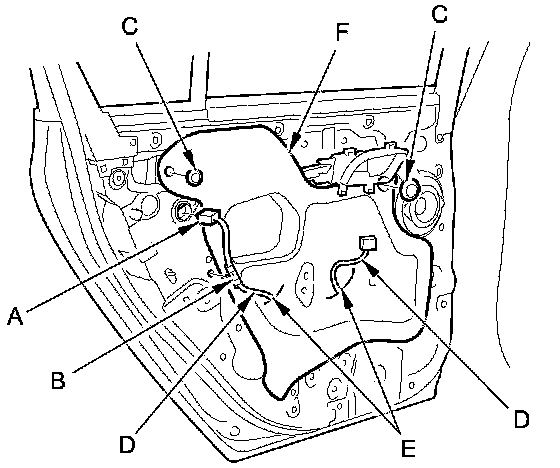 C
F
C
A
B
D
E
D