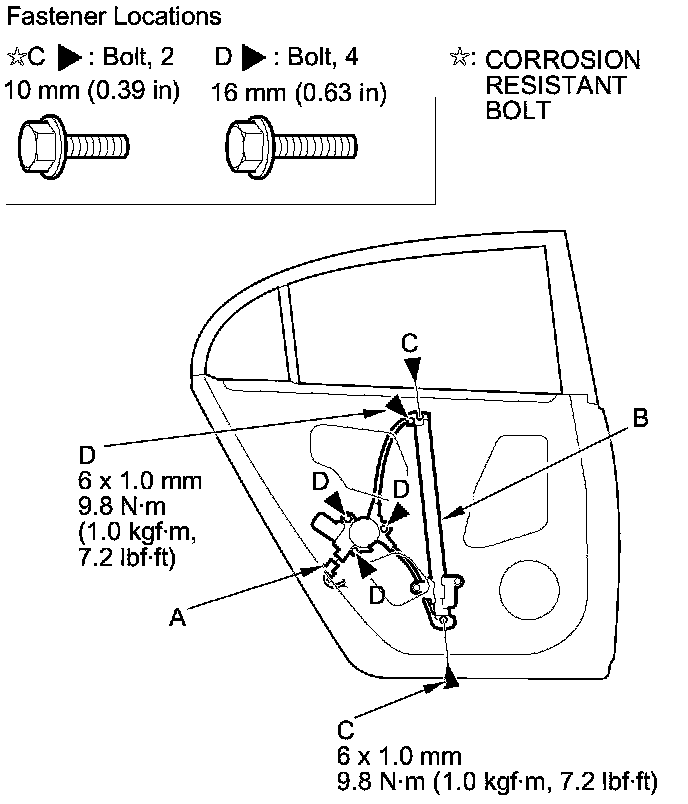 Fastener Locations

☆C ▶ : Bolt, 2
10 mm (0.39 in)

D ▶ : Bolt, 4
16 mm (0.63 in)

☆: CORROSION RESISTANT BOLT

C

B

D
6 x 1.0 mm
9.8 N·m
(1.0 kgf·m,
7.2 lbf·ft)

D

D

D

A

C
6 x 1.0 mm
9.8 N·m (1.0 kgf·m, 7.2 lbf·ft)