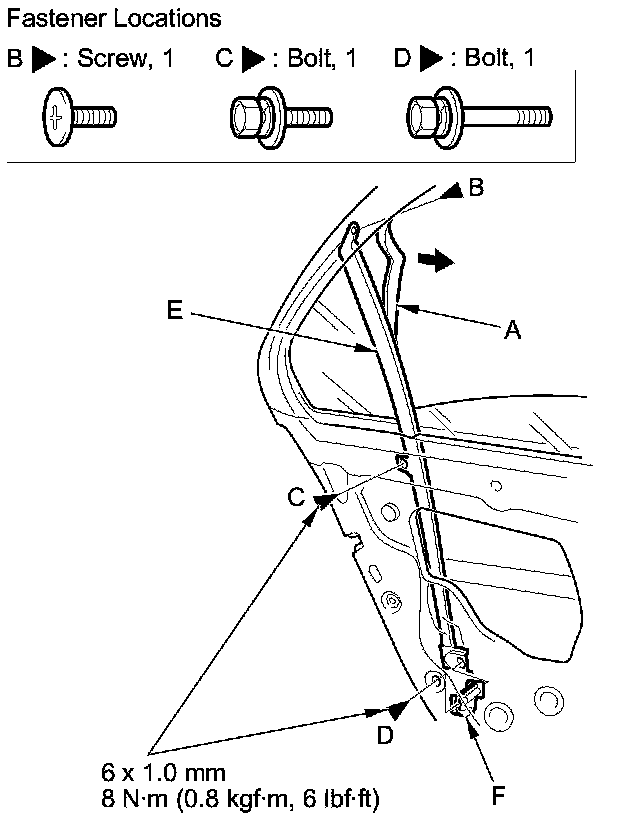 Fastener Locations

B ▶ : Screw, 1 C ▶ : Bolt, 1 D ▶ : Bolt, 1

B

E

A

C

D

F

6 x 1.0 mm
8 N·m (0.8 kgf·m, 6 lbf·ft)