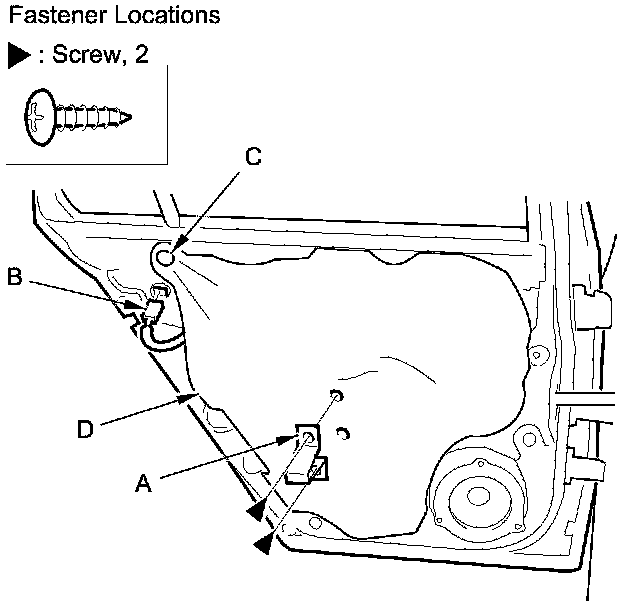 Fastener Locations

▶ : Screw, 2

C

B

D

A